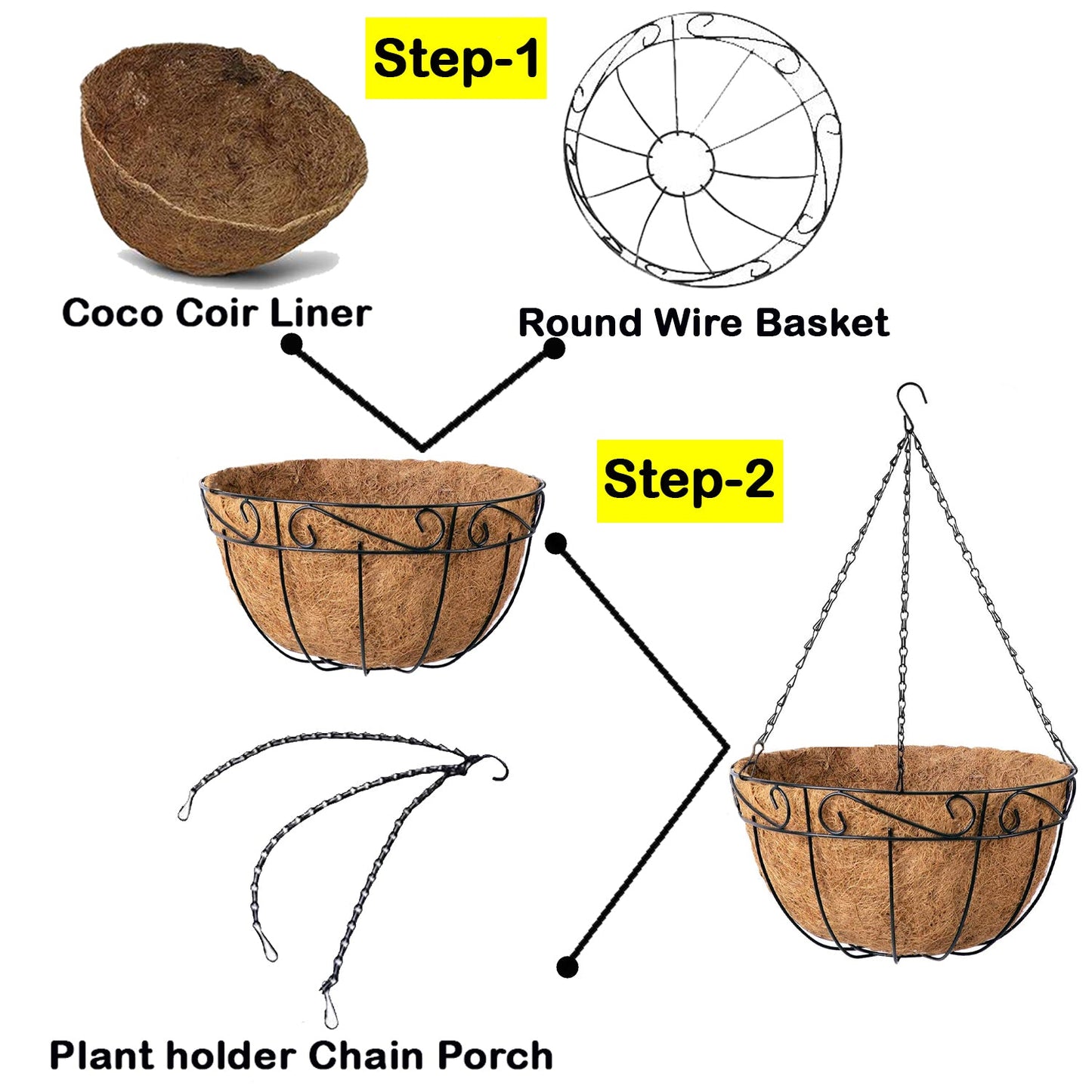 Step-1

Coco Coir Liner

Round Wire Basket

Step-2

Plant holder Chain Porch