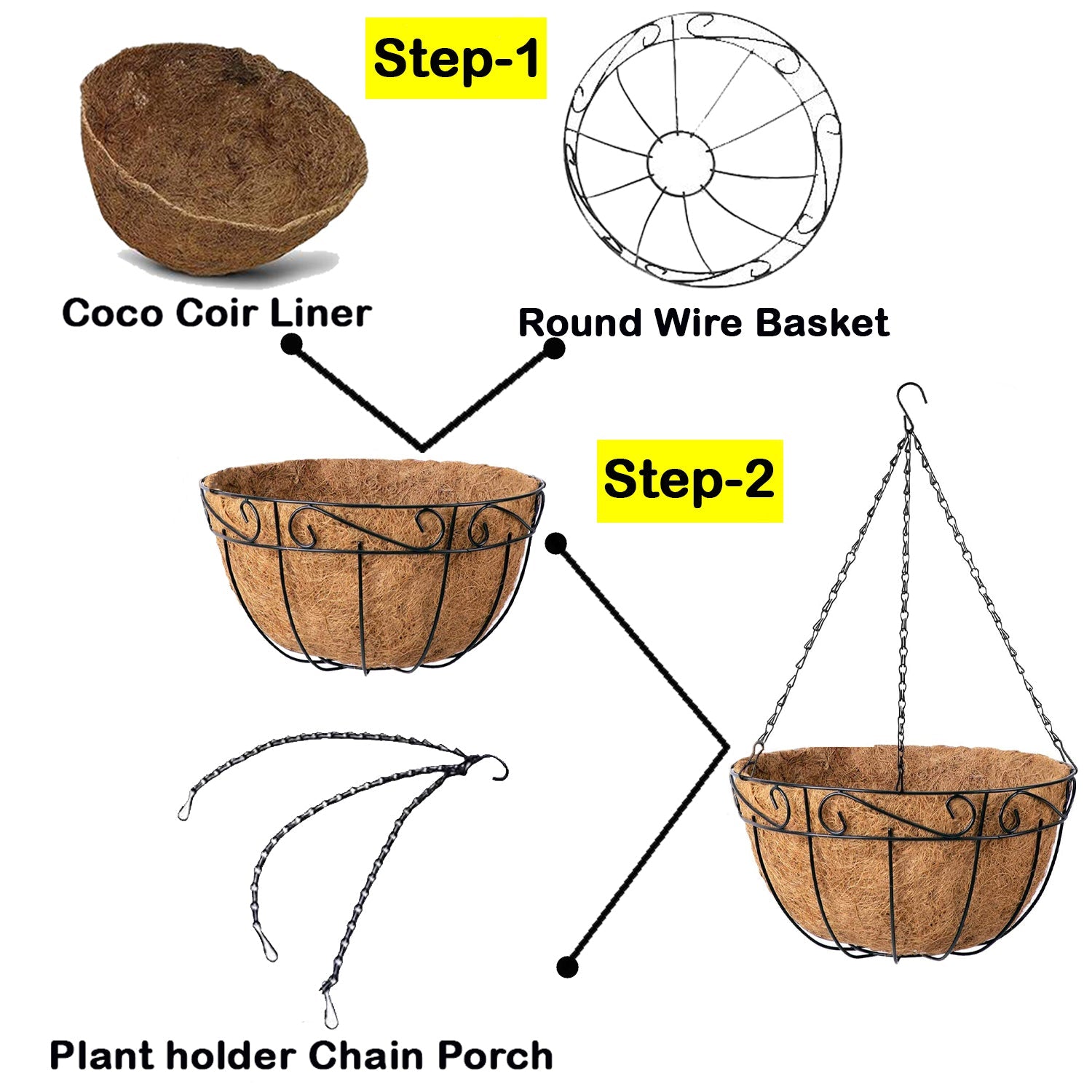 Step-1

Coco Coir Liner

Round Wire Basket

Step-2

Plant holder Chain Porch